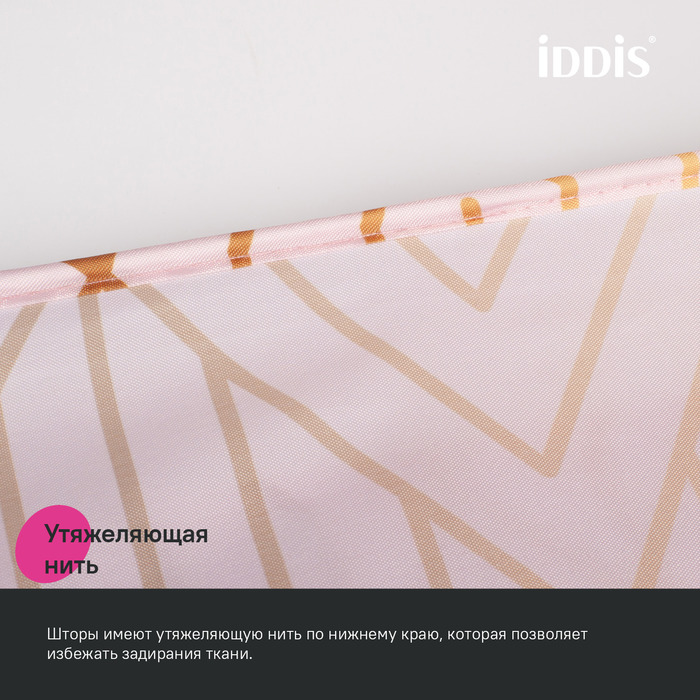 iDDiS®

Утяжеляющая нить

Шторы имеют утяжеляющую нить по нижнему краю, которая позволяет избежать задирания ткани.