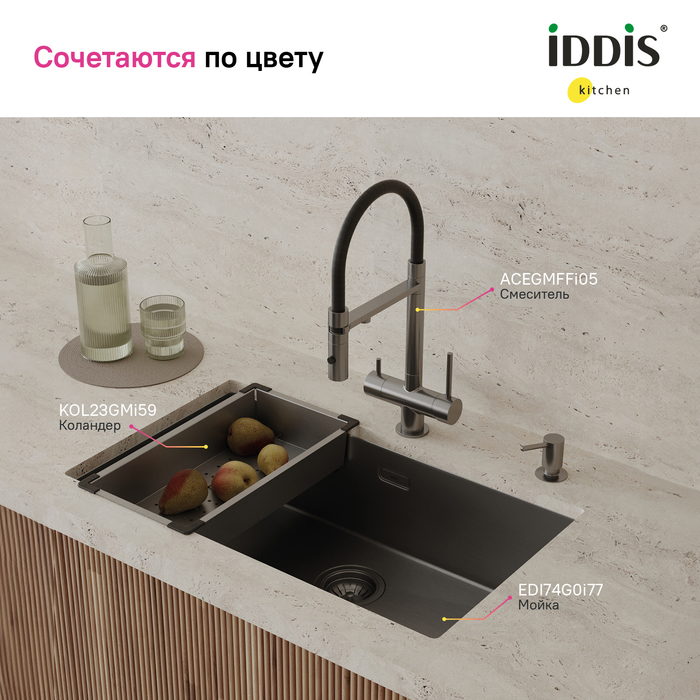 Сочетаются по цвету

iDDiS®
kitchen

ACEGMFFi05
Смеситель

KOL23GMi59
Коландер

EDI74G0i77
Мойка