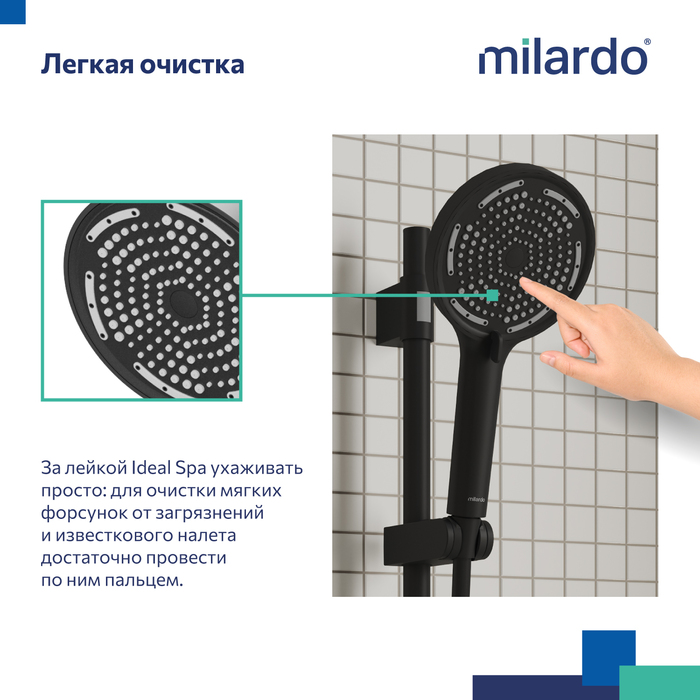 Легкая очистка

milardo®

За лейкой Ideal Spa ухаживать просто: для очистки мягких форсунок от загрязнений и известкового налета достаточно провести по ним пальцем.

milardo