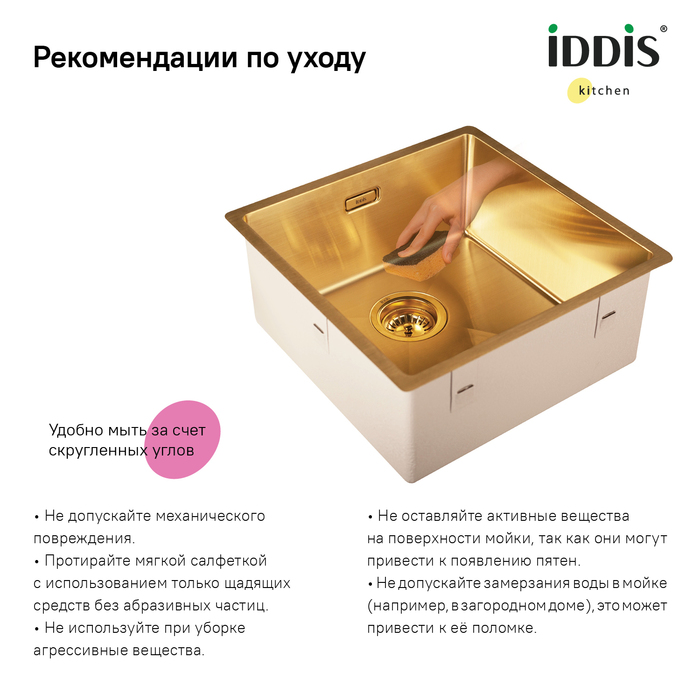 Рекомендации по уходу

IDDIS®
kitchen

Удобно мыть за счет скругленных углов

• Не допускайте механического повреждения.
• Протирайте мягкой салфеткой с использованием только щадящих средств без абразивных частиц.
• Не используйте при уборке агрессивные вещества.

• Не оставляйте активные вещества на поверхности мойки, так как они могут привести к появлению пятен.
• Не допускайте замерзания воды в мойке (например, в загородном доме), это может привести к её поломке.