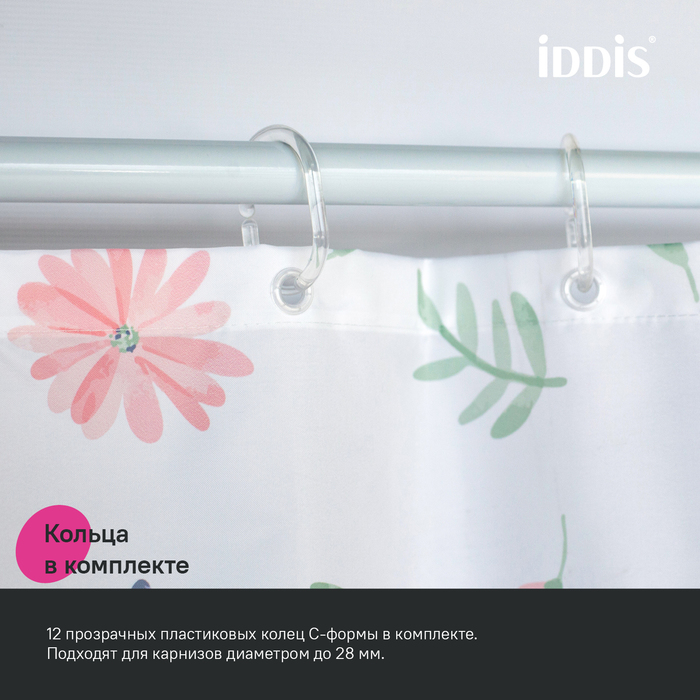 iDDiS®

Кольца в комплекте

12 прозрачных пластиковых колец С-формы в комплекте. Подходят для карнизов диаметром до 28 мм.