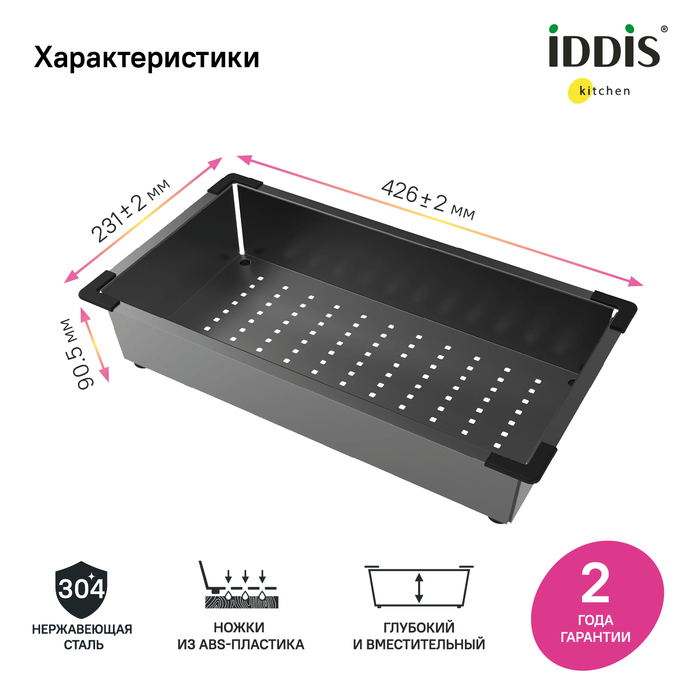 Характеристики

iDDiS®
kitchen

231±2 мм

426±2 мм

90.5 мм

304
НЕРЖАВЕЮЩАЯ СТАЛЬ

НОЖКИ ИЗ ABS-ПЛАСТИКА

ГЛУБОКИЙ И ВМЕСТИТЕЛЬНЫЙ

2
ГОДА ГАРАНТИИ