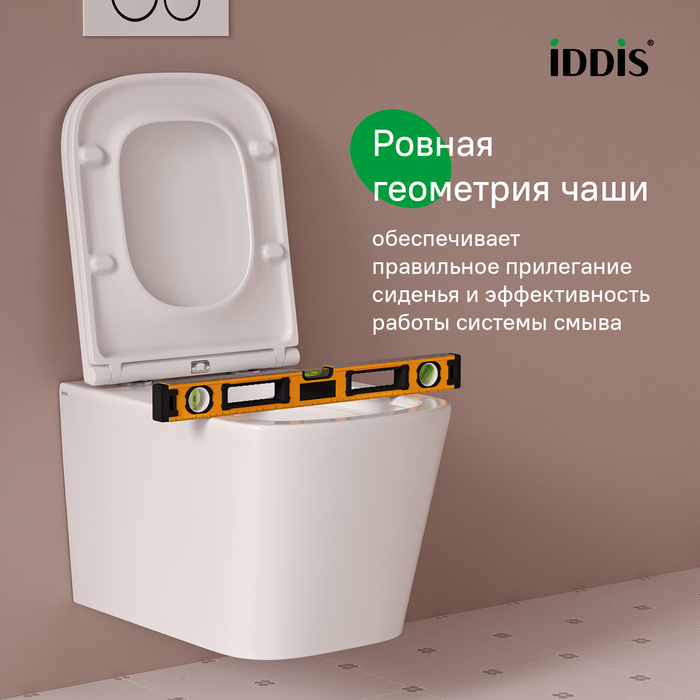 iDDiS®

Ровная геометрия чаши

обеспечивает правильное прилегание сиденья и эффективность работы системы смыва