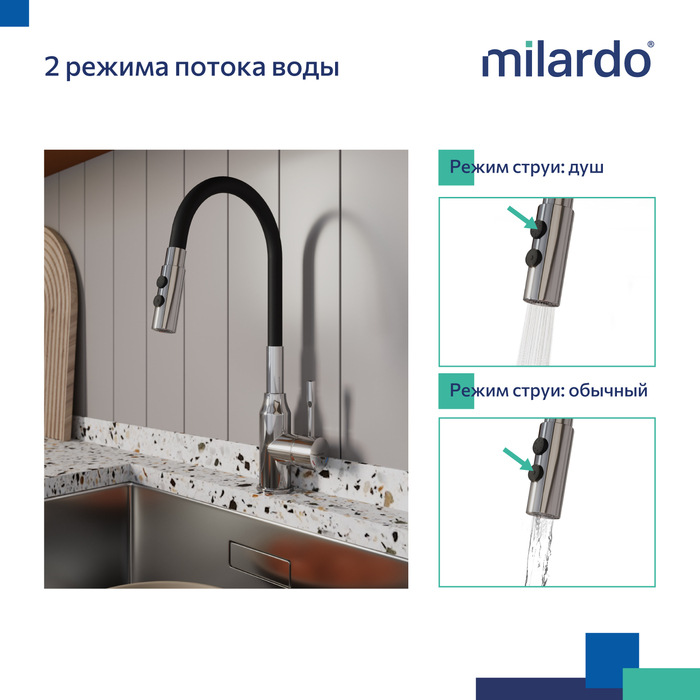 2 режима потока воды

milardo®

Режим струи: душ

Режим струи: обычный