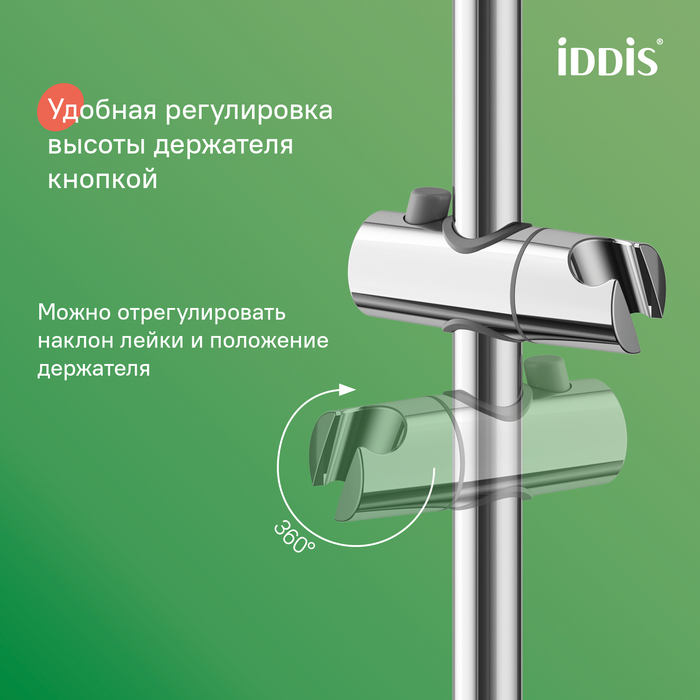 iDDiS®

Удобная регулировка высоты держателя кнопкой

Можно отрегулировать наклон лейки и положение держателя

360°