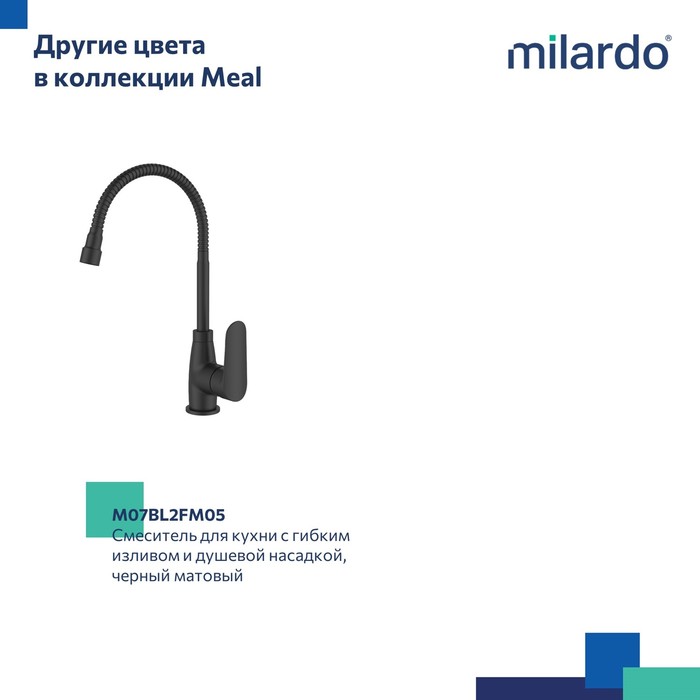 Другие цвета в коллекции Meal

milardo®

M07BL2FM05
Смеситель для кухни с гибким изливом и душевой насадкой, черный матовый