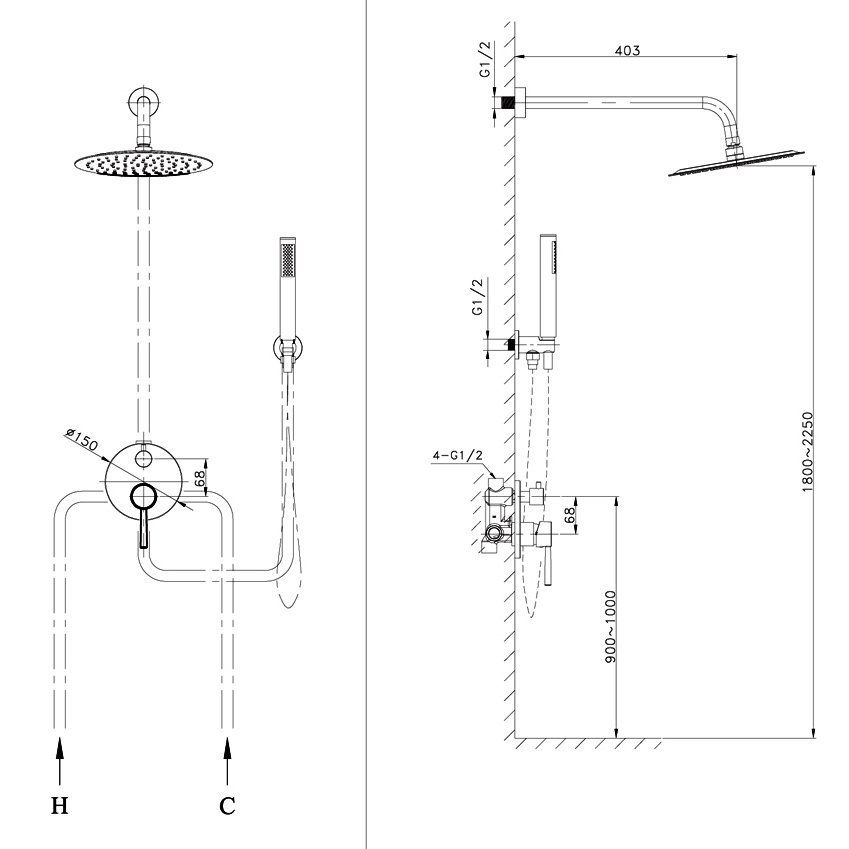 ø150
68
H
C
G1/2
403
G1/2
4-G1/2
68
900~1000
1800~2250