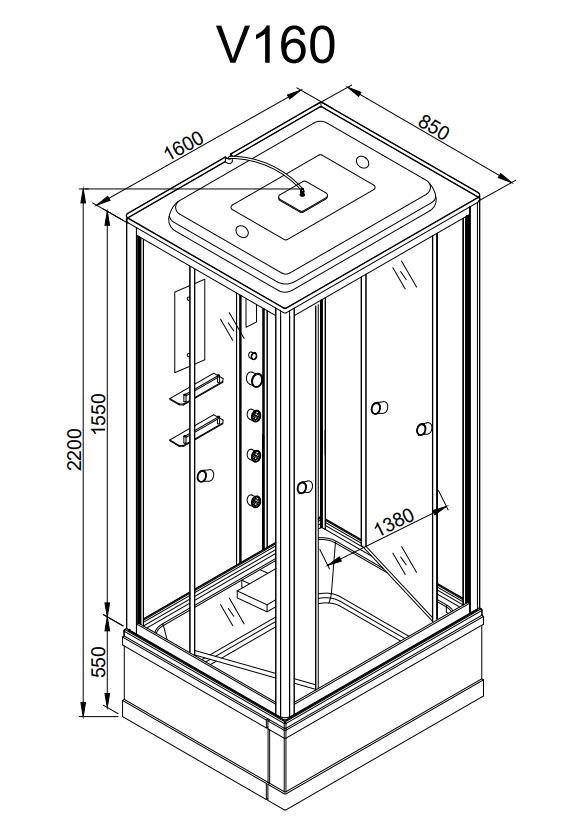 V160

1600

850

2200

1550

550

1380