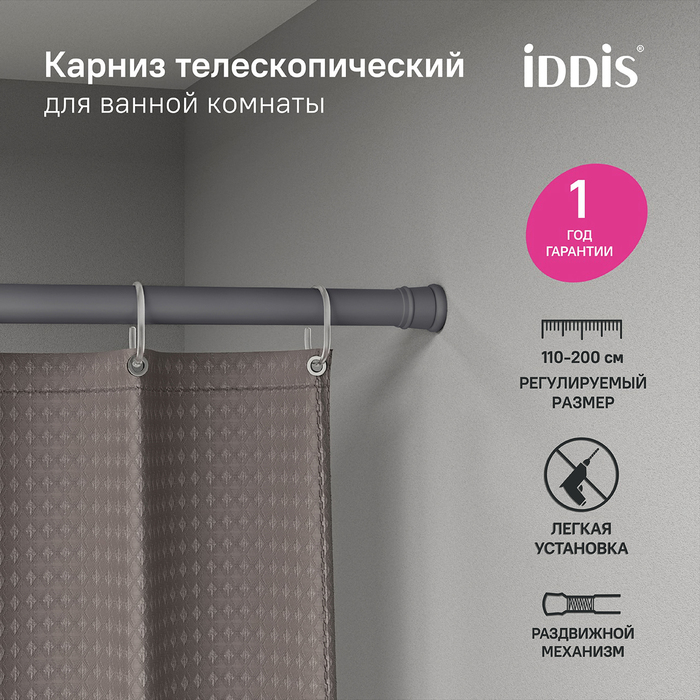 Карниз телескопический
для ванной комнаты

iDDiS®

1
ГОД
ГАРАНТИИ

110-200 см
РЕГУЛИРУЕМЫЙ
РАЗМЕР

ЛЕГКАЯ
УСТАНОВКА

РАЗДВИЖНОЙ
МЕХАНИЗМ