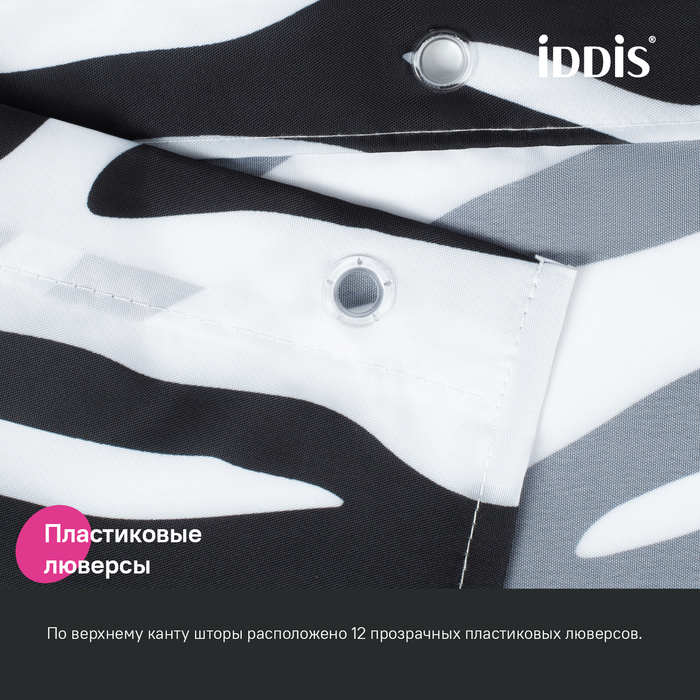 iDDiS®

Пластиковые люверсы

По верхнему канту шторы расположено 12 прозрачных пластиковых люверсов.