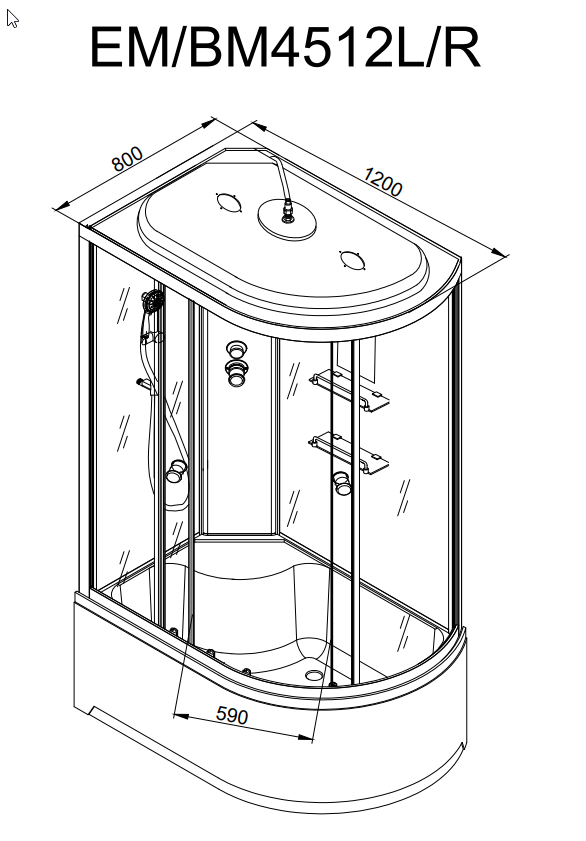 EM/BM4512L/R

800

1200

590