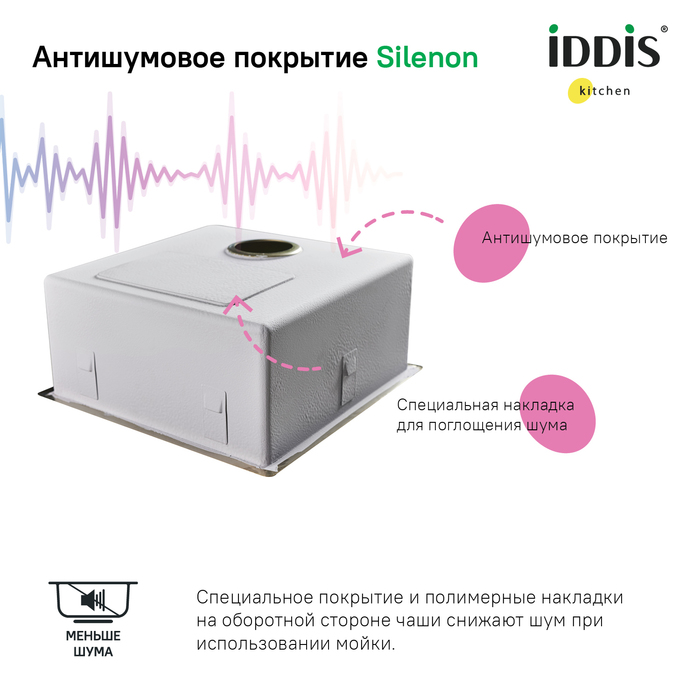 Антишумовое покрытие Silenon

iDDiS®
kitchen

Антишумовое покрытие

Специальная накладка для поглощения шума

МЕНЬШЕ ШУМА

Специальное покрытие и полимерные накладки на оборотной стороне чаши снижают шум при использовании мойки.