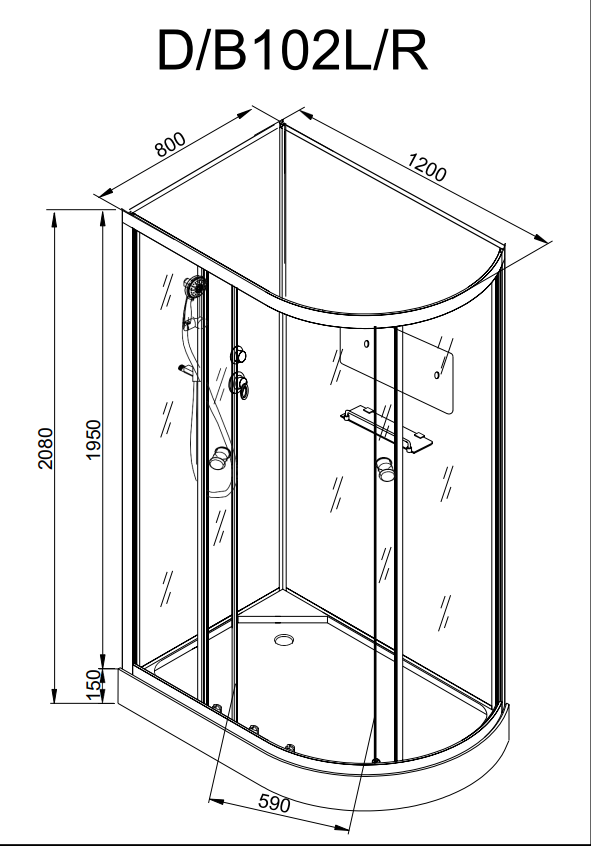 D/B102L/R

800

1200

2080

1950

150

590