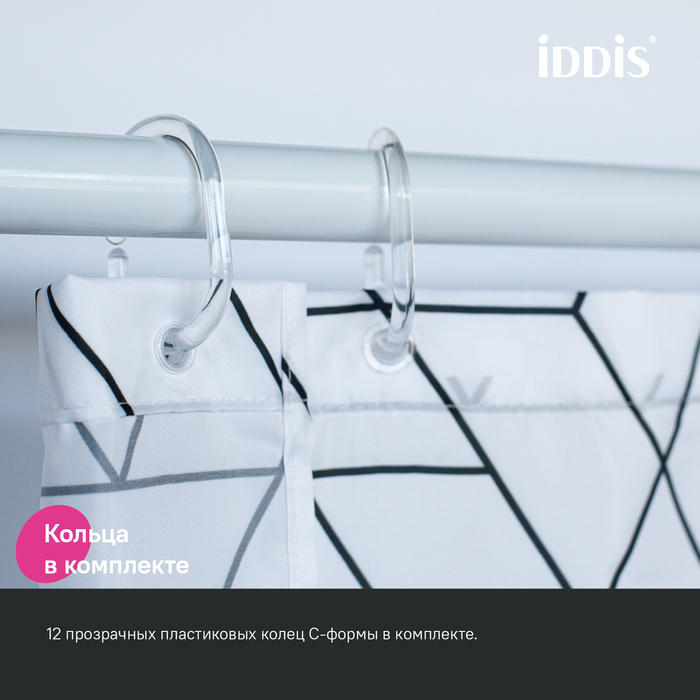 iDDiS®

Кольца в комплекте

12 прозрачных пластиковых колец С-формы в комплекте.