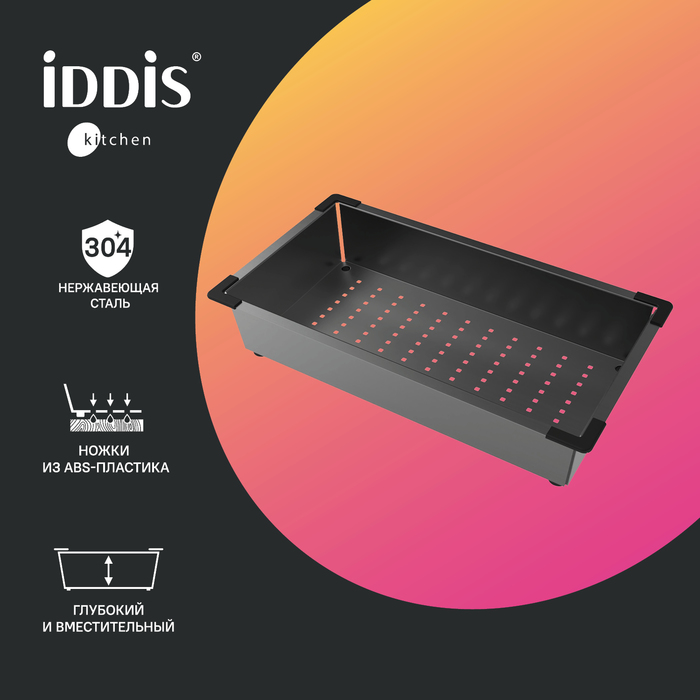 iDDiS®
kitchen

304
НЕРЖАВЕЮЩАЯ СТАЛЬ

НОЖКИ ИЗ ABS-ПЛАСТИКА

ГЛУБОКИЙ И ВМЕСТИТЕЛЬНЫЙ